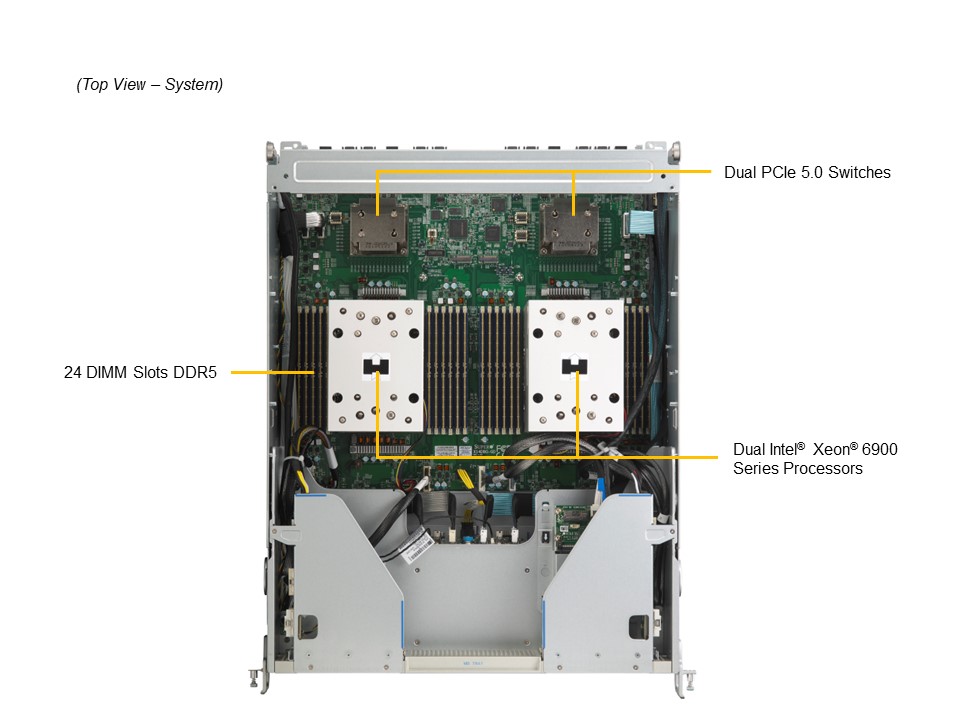 (Top View – System)

Dual PCIe 5.0 Switches

24 DIMM Slots DDR5

Dual Intel® Xeon® 6900 Series Processors